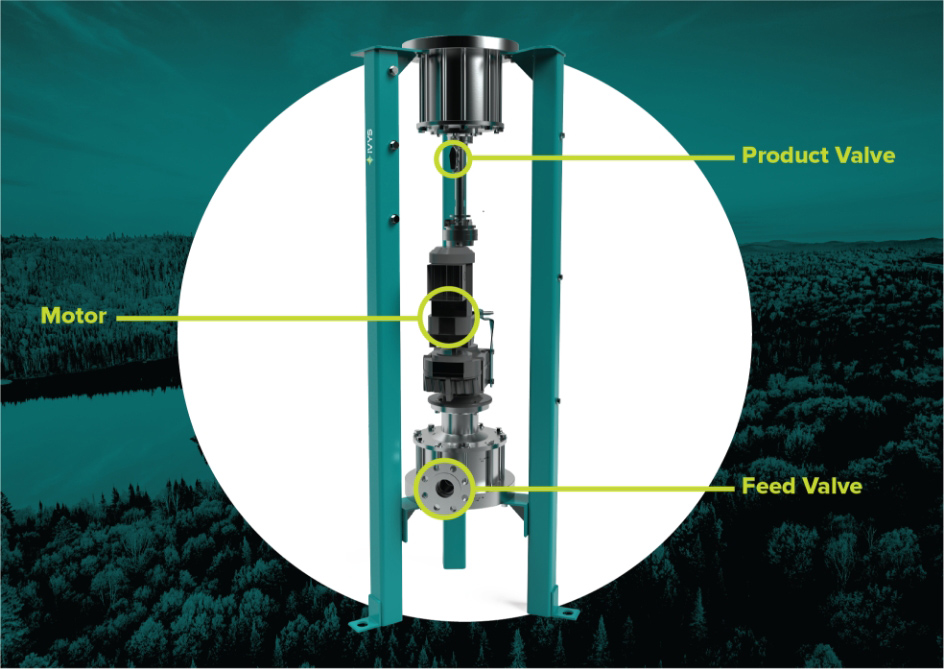 IVYS

Product Valve

Motor

Feed Valve